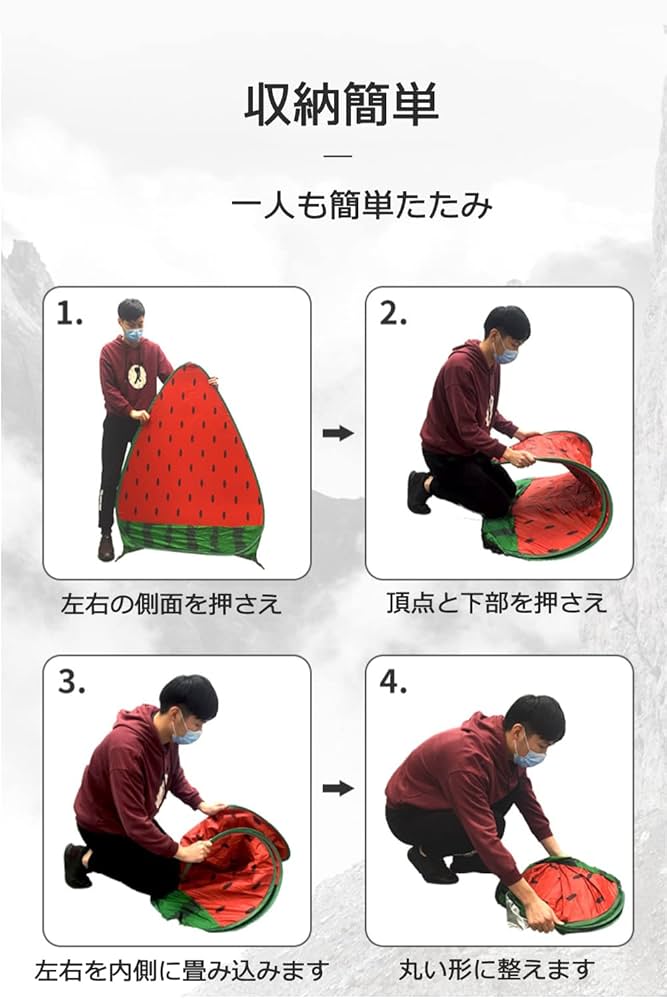 収納簡単

—

一人も簡単たたみ

1.

左右の側面を押さえ

2.

頂点と下部を押さえ

3.

左右を内側に畳み込みます

4.

丸い形に整えます